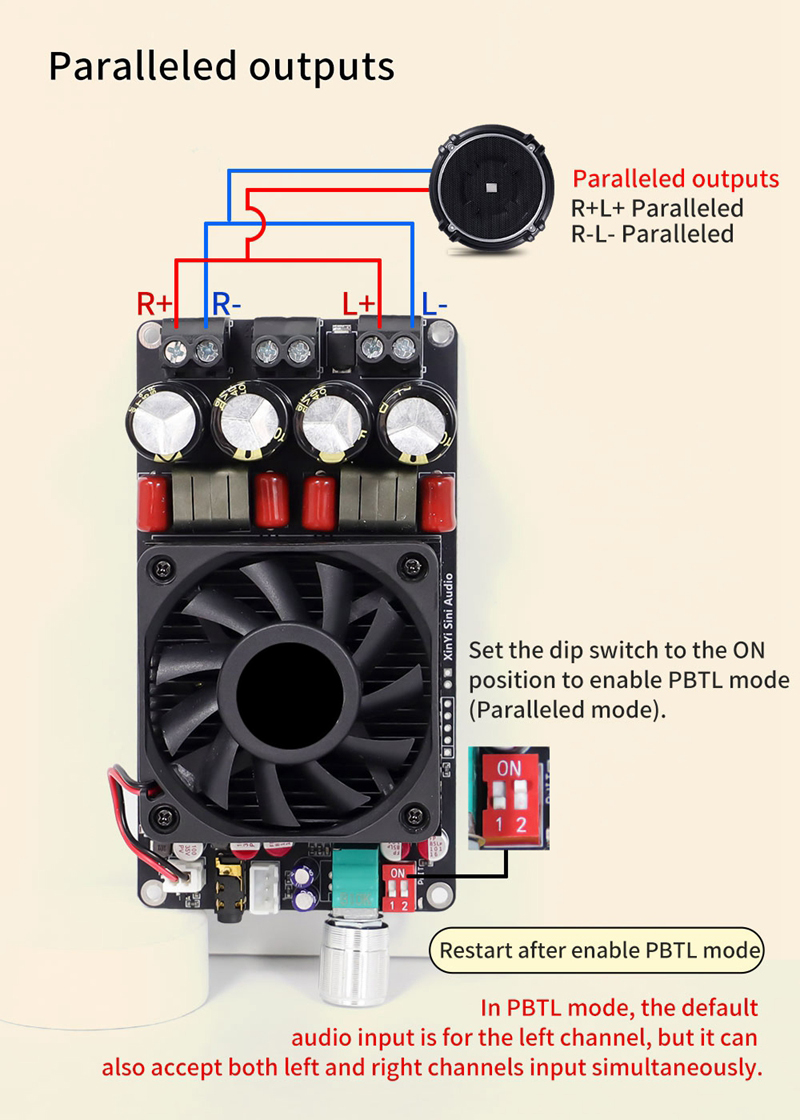 Paralleled outputs

Paralleled outputs
R+L+ Paralleled
R-L- Paralleled

R+ R- L+ L-

XinYi Sini Audio

Set the dip switch to the ON position to enable PBTL mode (Paralleled mode).

ON
1 2

ON
1 2

Restart after enable PBTL mode

In PBTL mode, the default audio input is for the left channel, but it can also accept both left and right channels input simultaneously.