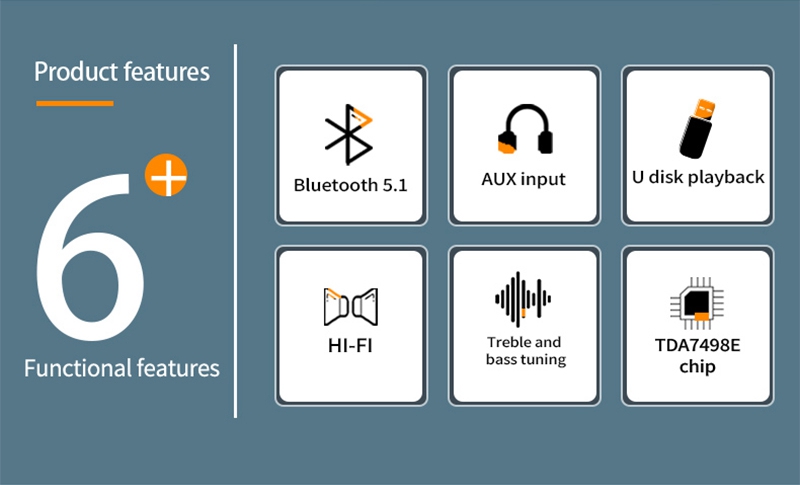 Product features

6+

Functional features

Bluetooth 5.1

AUX input

U disk playback

HI-FI

Treble and bass tuning

TDA7498E chip